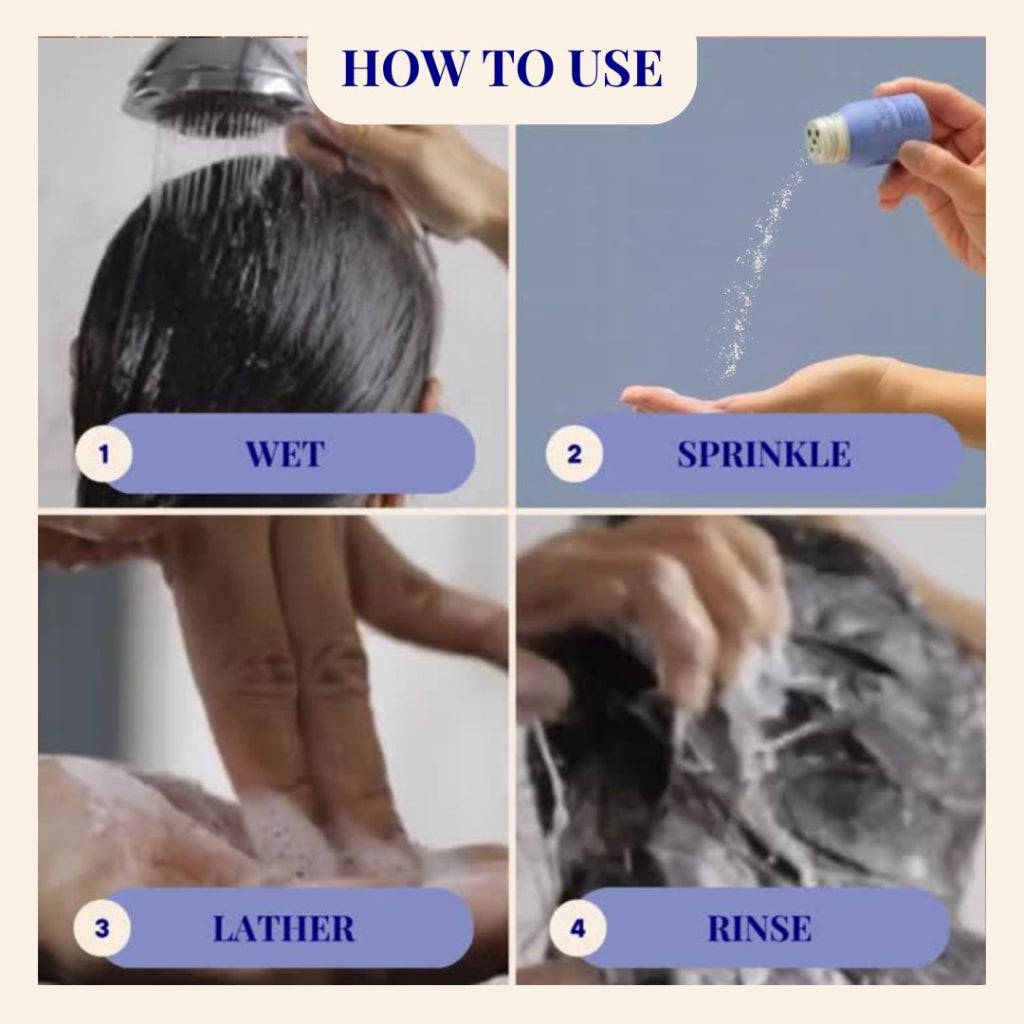 HOW TO USE

1 WET

2 SPRINKLE

3 LATHER

4 RINSE